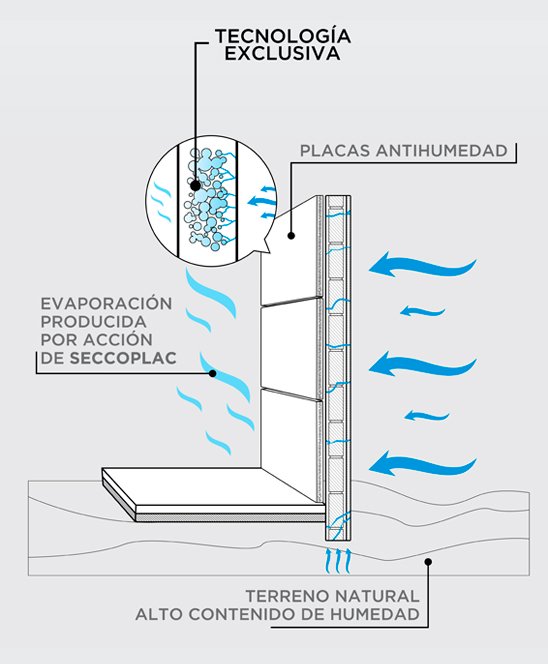 TECNOLOGÍA EXCLUSIVA

PLACAS ANTIHUMEDAD

EVAPORACIÓN PRODUCIDA POR ACCIÓN DE SECCOPLAC

TERRENO NATURAL ALTO CONTENIDO DE HUMEDAD